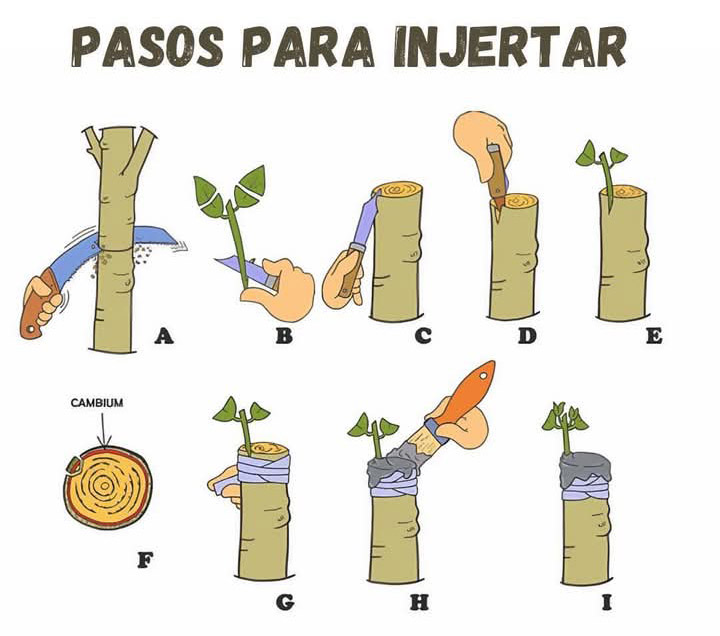 PASOS PARA INJERTAR

A

B

C

D

E

CAMBIUM

F

G

H

I